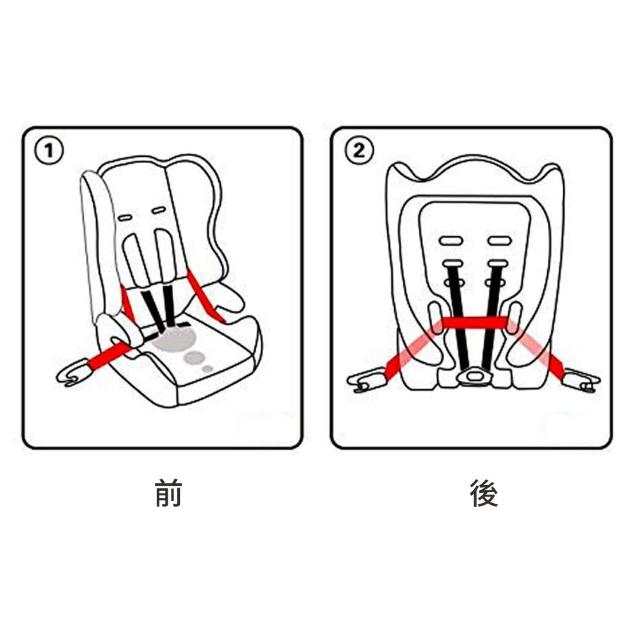 1

2

前

後