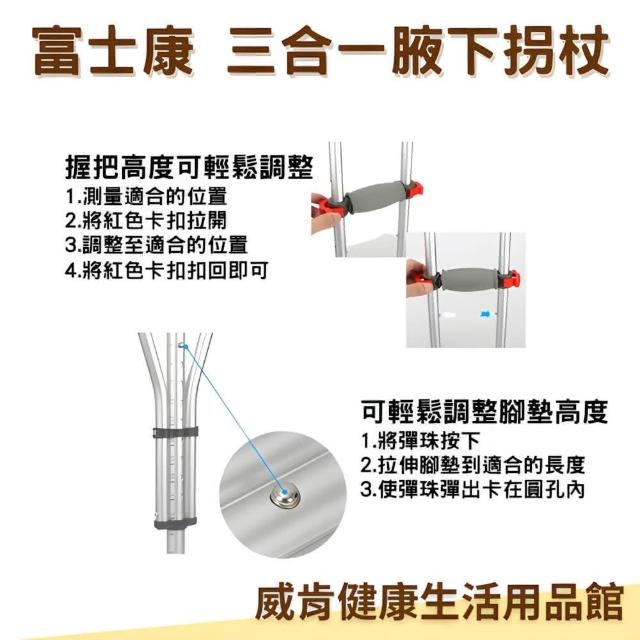 富士康 三合一腋下拐杖

握把高度可輕鬆調整
1.測量適合的位置
2.將紅色卡扣拉開
3.調整至適合的位置
4.將紅色卡扣扣回即可

可輕鬆調整腳墊高度
1.將彈珠按下
2.拉伸腳墊到適合的長度
3.使彈珠彈出卡在圓孔內

威肯健康生活用品館