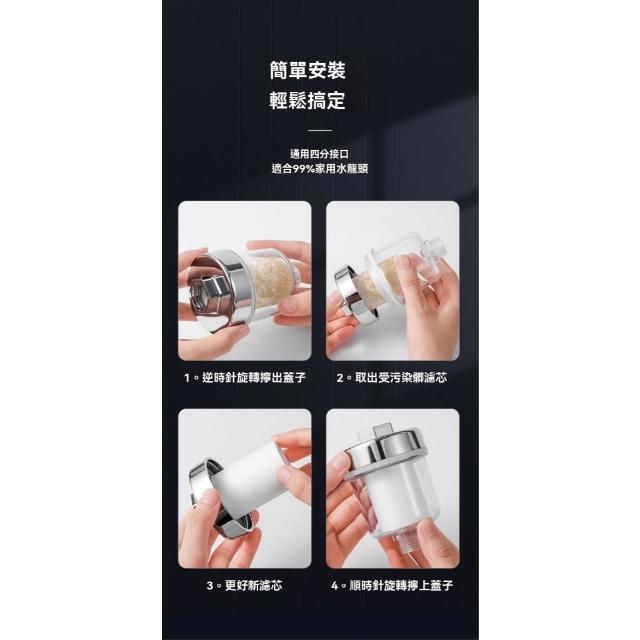 簡單安裝
輕鬆搞定

通用四分接口
適合99%家用水龍頭

1。逆時針旋轉擰出蓋子

2。取出受污染髒濾芯

3。更好新濾芯

4。順時針旋轉擰上蓋子