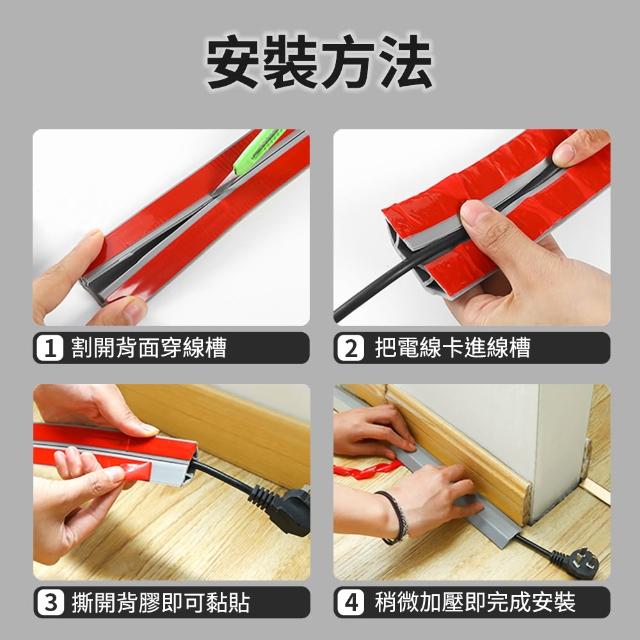 安裝方法

1 割開背面穿線槽

2 把電線卡進線槽

3 撕開背膠即可黏貼

4 稍微加壓即完成安裝