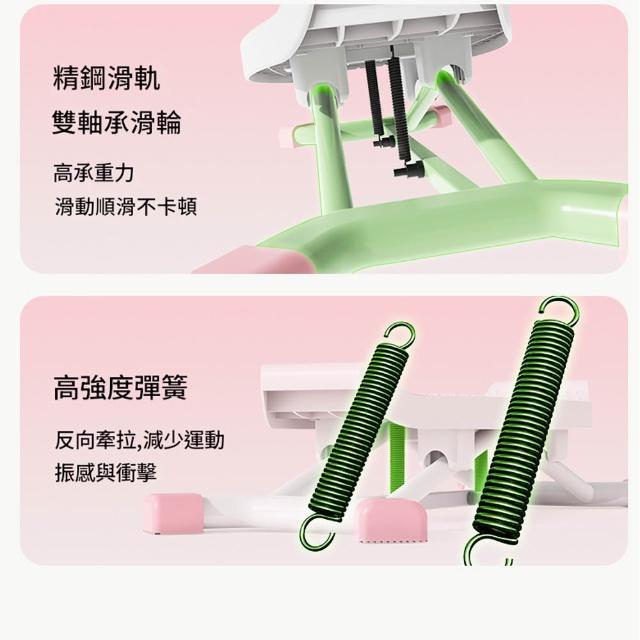 精鋼滑軌
雙軸承滑輪

高承重力
滑動順滑不卡頓

高強度彈簧

反向牽拉,減少運動
振感與衝擊