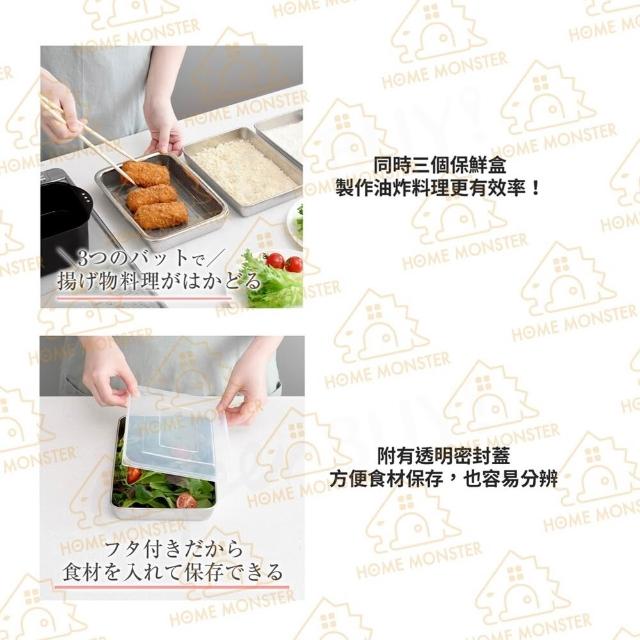 3つのバットで／
揚げ物料理がはかどる

同時三個保鮮盒
製作油炸料理更有效率！

フタ付きだから
食材を入れて保存できる

附有透明密封蓋
方便食材保存，也容易分辨

HOME MONSTER