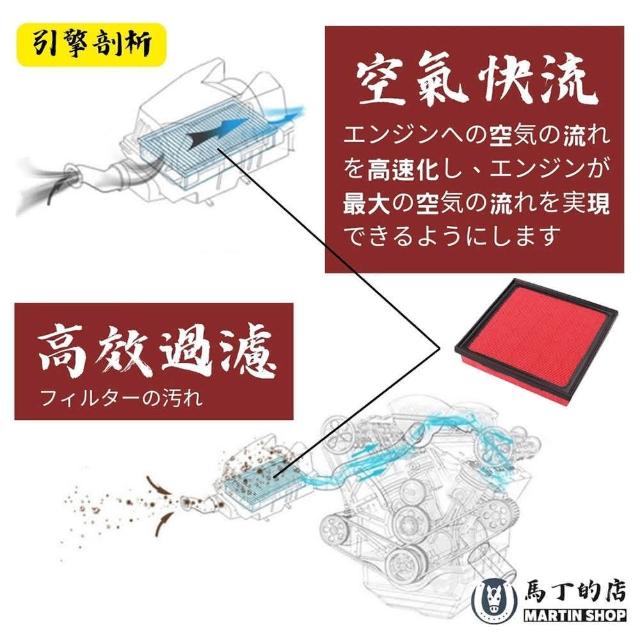 引擎剖析

空氣快流

エンジンへの空気の流れを高速化し、エンジンが最大の空気の流れを実現できるようにします

高效過濾

フィルターの汚れ

馬丁的店
MARTIN SHOP