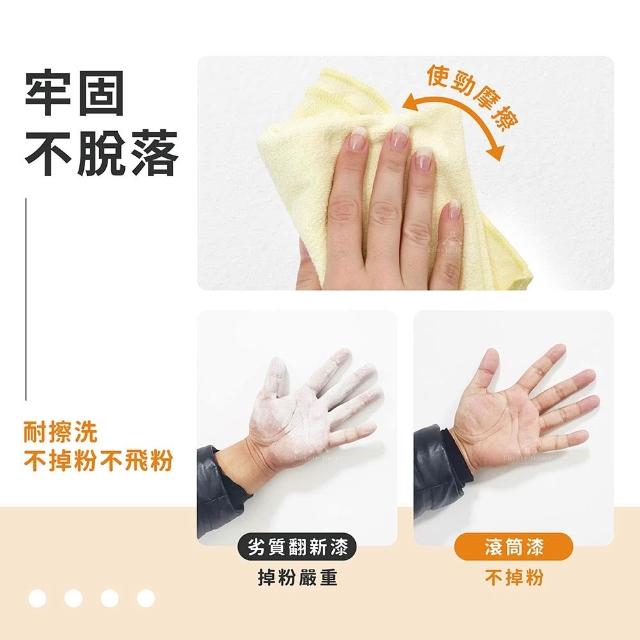 牢固
不脫落

使勁摩擦

耐擦洗
不掉粉不飛粉

劣質翻新漆
掉粉嚴重

滾筒漆
不掉粉