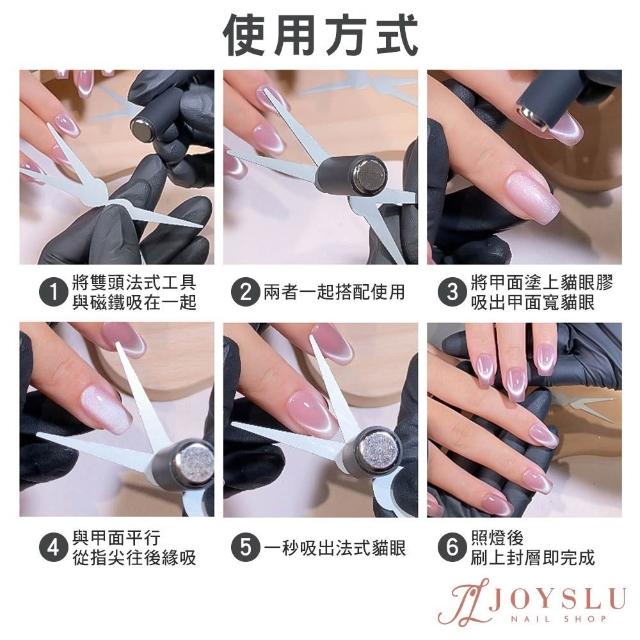 使用方式

1 將雙頭法式工具與磁鐵吸在一起

2 兩者一起搭配使用

3 將甲面塗上貓眼膠吸出甲面寬貓眼

4 與甲面平行從指尖往後緣吸

5 一秒吸出法式貓眼

6 照燈後刷上封層即完成

JOYSLU
NAIL SHOP