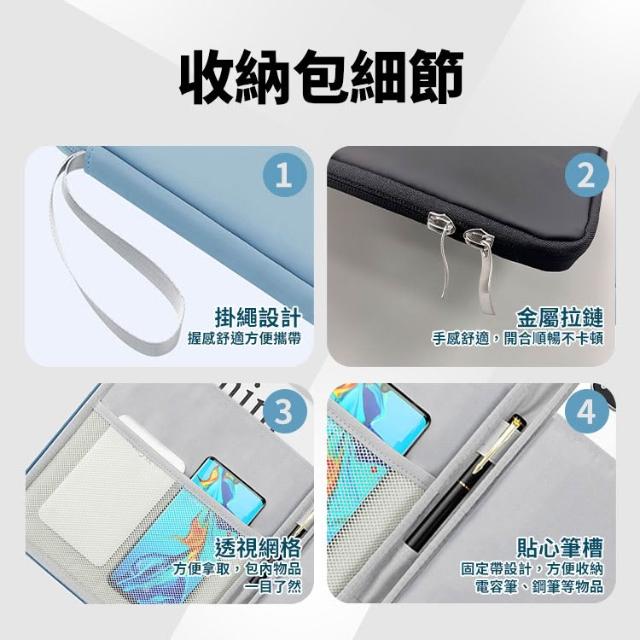 收納包細節

1
掛繩設計
握感舒適方便攜帶

2
金屬拉鏈
手感舒適，開合順暢不卡頓

3
透視網格
方便拿取，包內物品一目了然

4
貼心筆槽
固定帶設計，方便收納電容筆、鋼筆等物品