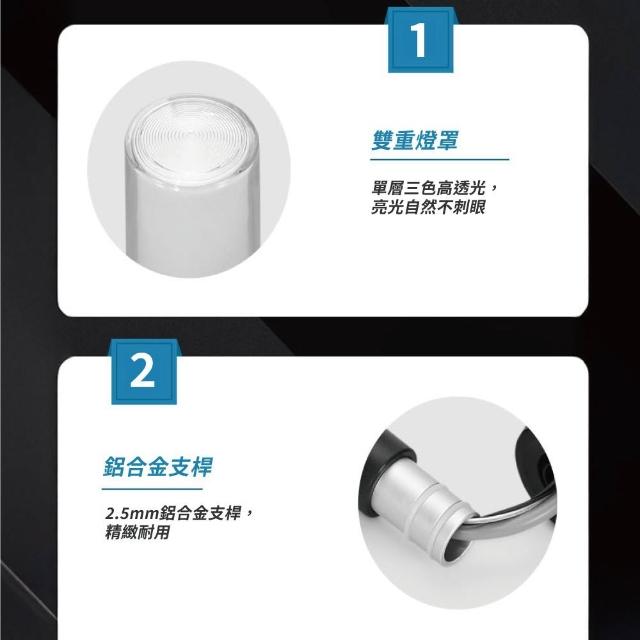 1

雙重燈罩

單層三色高透光，
亮光自然不刺眼

2

鋁合金支桿

2.5mm鋁合金支桿，
精緻耐用