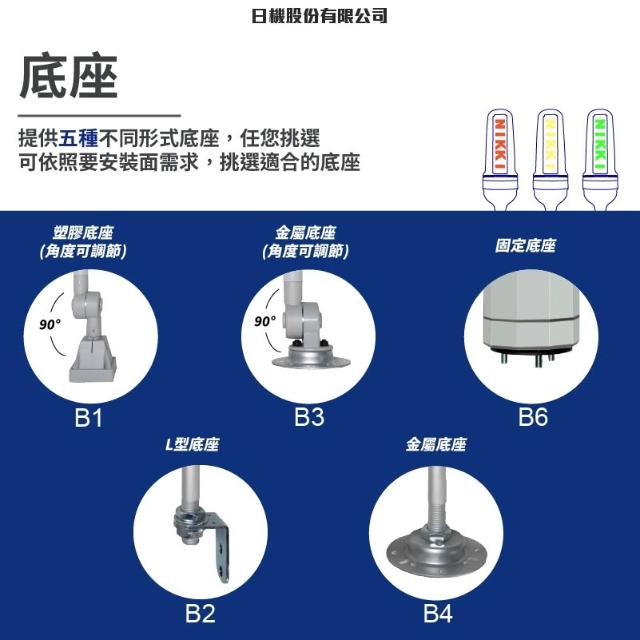 日機股份有限公司

底座

提供五種不同形式底座，任您挑選
可依照要安裝面需求，挑選適合的底座

NIKKI NIKKI NIKKI

塑膠底座
(角度可調節)

90°

B1

金屬底座
(角度可調節)

90°

B3

固定底座

B6

L型底座

B2

金屬底座

B4