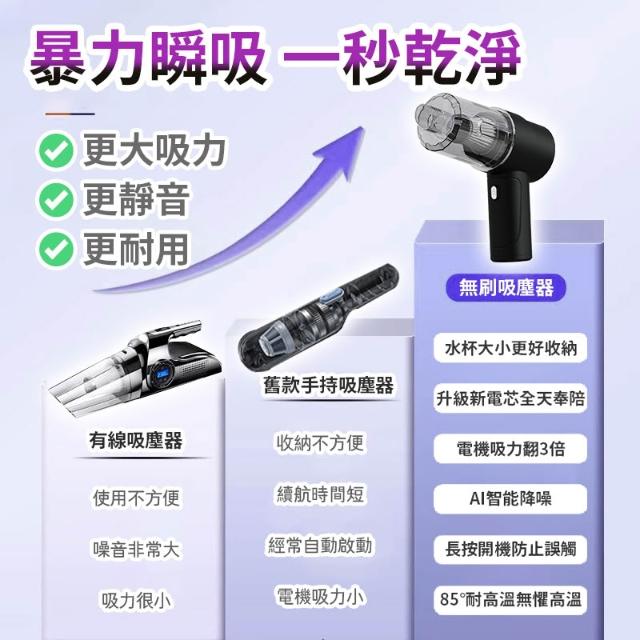 暴力瞬吸 一秒乾淨

更大吸力
更靜音
更耐用

有線吸塵器
使用不方便
噪音非常大
吸力很小

舊款手持吸塵器
收納不方便
續航時間短
經常自動啟動
電機吸力小

無刷吸塵器
水杯大小更好收納
升級新電芯全天奉陪
電機吸力翻3倍
AI智能降噪
長按開機防止誤觸
85°耐高溫無懼高溫