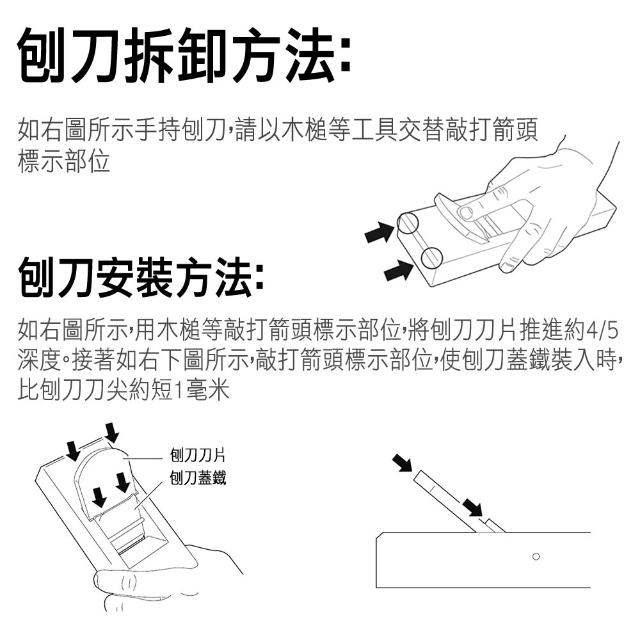 刨刀拆卸方法:

如右圖所示手持刨刀,請以木槌等工具交替敲打箭頭標示部位

刨刀安裝方法:

如右圖所示,用木槌等敲打箭頭標示部位,將刨刀刀片推進約4/5深度。接著如右下圖所示,敲打箭頭標示部位,使刨刀蓋鐵裝入時,比刨刀刀尖約短1毫米

刨刀刀片
刨刀蓋鐵