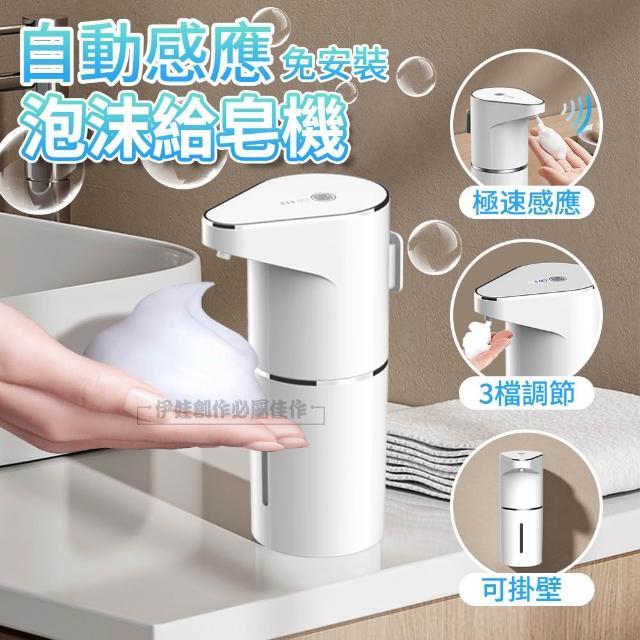 自動感應 免安裝
泡沫給皂機

極速感應

3檔調節

可掛壁

伊娃創作必屬佳作