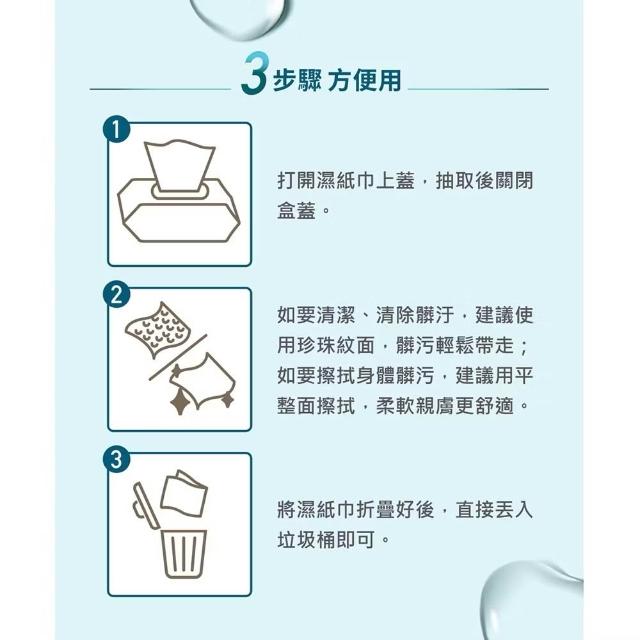 3步驟 方便用

1

打開濕紙巾上蓋，抽取後關閉盒蓋。

2

如要清潔、清除髒汙，建議使用珍珠紋面，髒污輕鬆帶走；如要擦拭身體髒污，建議用平整面擦拭，柔軟親膚更舒適。

3

將濕紙巾折疊好後，直接丟入垃圾桶即可。