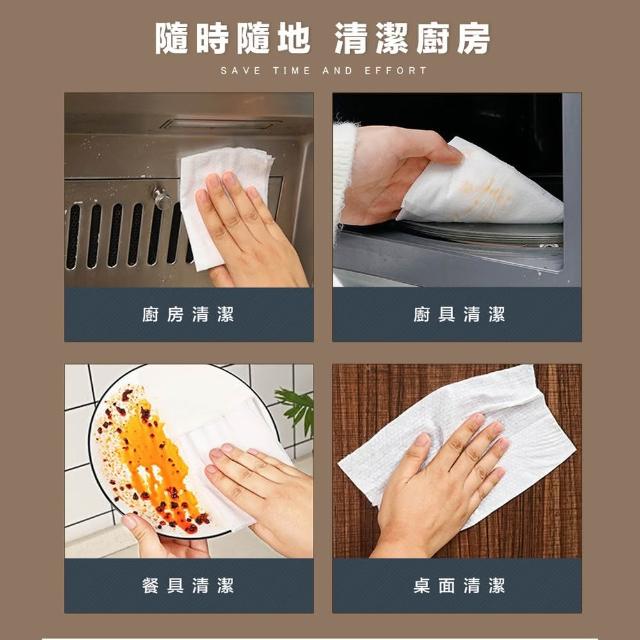 隨時隨地 清潔廚房

SAVE TIME AND EFFORT

廚房清潔

廚具清潔

餐具清潔

桌面清潔