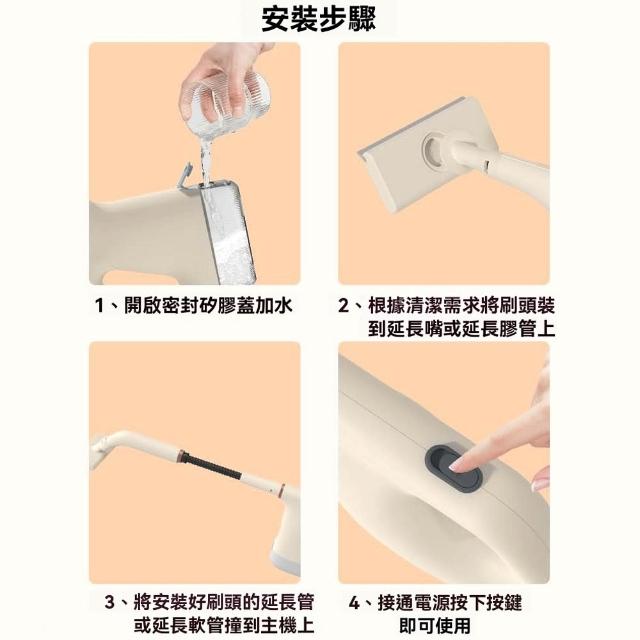 安裝步驟

1、開啟密封矽膠蓋加水

2、根據清潔需求將刷頭裝到延長嘴或延長膠管上

3、將安裝好刷頭的延長管或延長軟管撞到主機上

4、接通電源按下按鍵即可使用