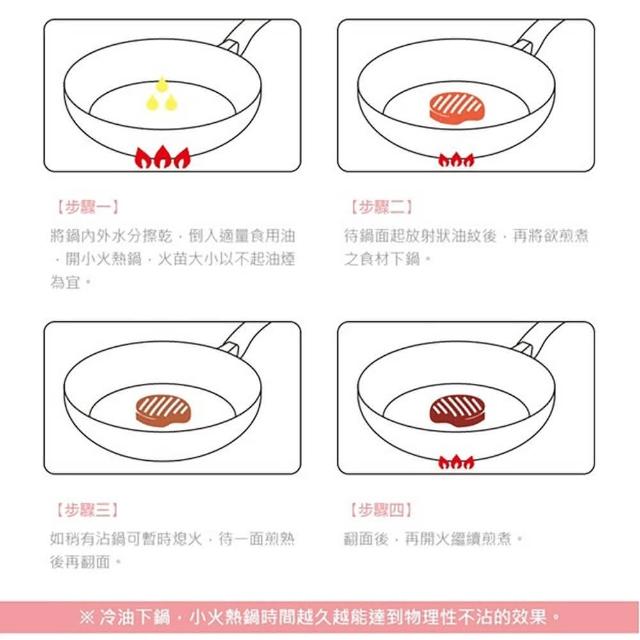 【步驟一】

將鍋內外水分擦乾，倒入適量食用油，開小火熱鍋，火苗大小以不起油煙為宜。

【步驟二】

待鍋面起放射狀油紋後，再將欲煎煮之食材下鍋。

【步驟三】

如稍有沾鍋可暫時熄火，待一面煎熟後再翻面。

【步驟四】

翻面後，再開火繼續煎煮。

※ 冷油下鍋，小火熱鍋時間越久越能達到物理性不沾的效果。