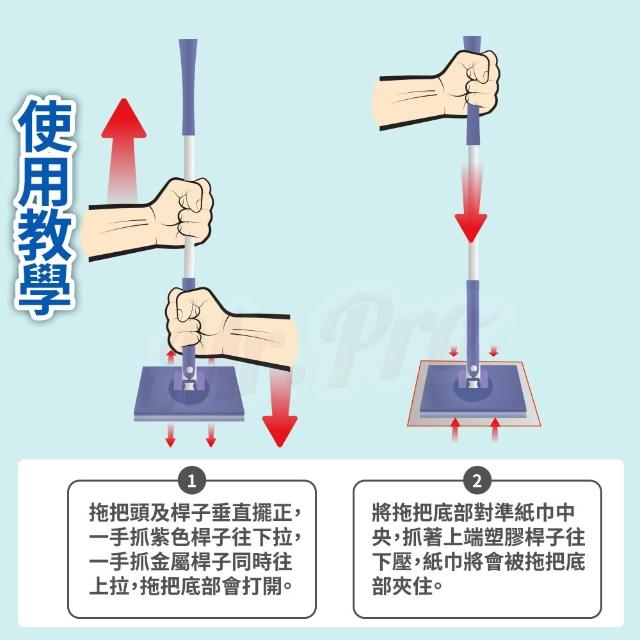 使用教學

1

拖把頭及桿子垂直擺正，一手抓紫色桿子往下拉，一手抓金屬桿子同時往上拉，拖把底部會打開。

2

將拖把底部對準紙巾中央，抓著上端塑膠桿子往下壓，紙巾將會被拖把底部夾住。