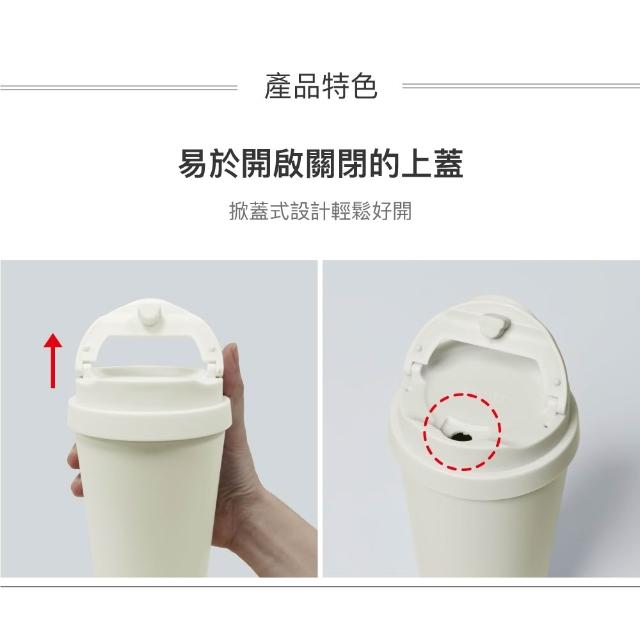 產品特色

易於開啟關閉的上蓋

掀蓋式設計輕鬆好開