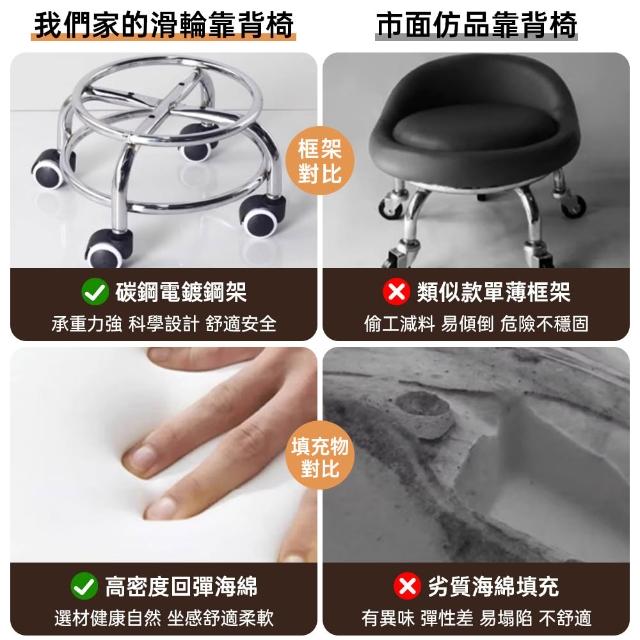 我們家的滑輪靠背椅

市面仿品靠背椅

框架對比

碳鋼電鍍鋼架
承重力強 科學設計 舒適安全

類似款單薄框架
偷工減料 易傾倒 危險不穩固

填充物對比

高密度回彈海綿
選材健康自然 坐感舒適柔軟

劣質海綿填充
有異味 彈性差 易塌陷 不舒適