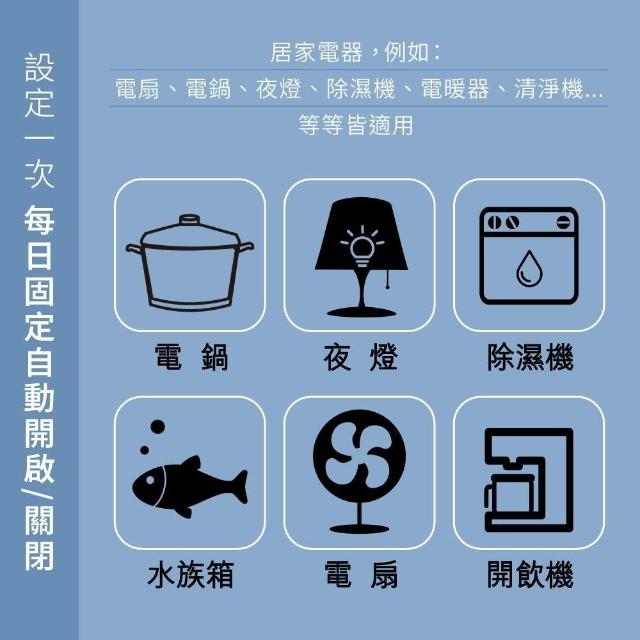 設定一次 每日固定自動開啟/關閉

居家電器，例如：

電扇、電鍋、夜燈、除濕機、電暖器、清淨機...

等等皆適用

電 鍋

夜 燈

除濕機

水族箱

電 扇

開飲機