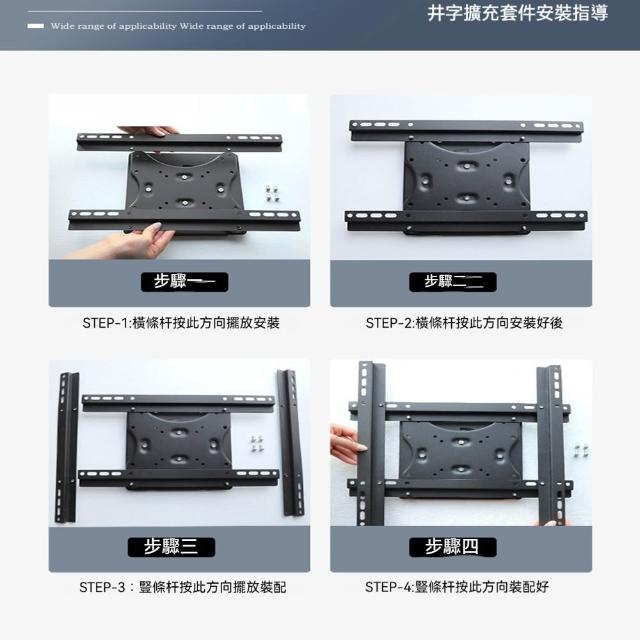 Wide range of applicability Wide range of applicability

井字擴充套件安裝指導

步驟一

STEP-1:橫條杆按此方向擺放安裝

步驟二

STEP-2:橫條杆按此方向安裝好後

步驟三

STEP-3：豎條杆按此方向擺放裝配

步驟四

STEP-4:豎條杆按此方向裝配好