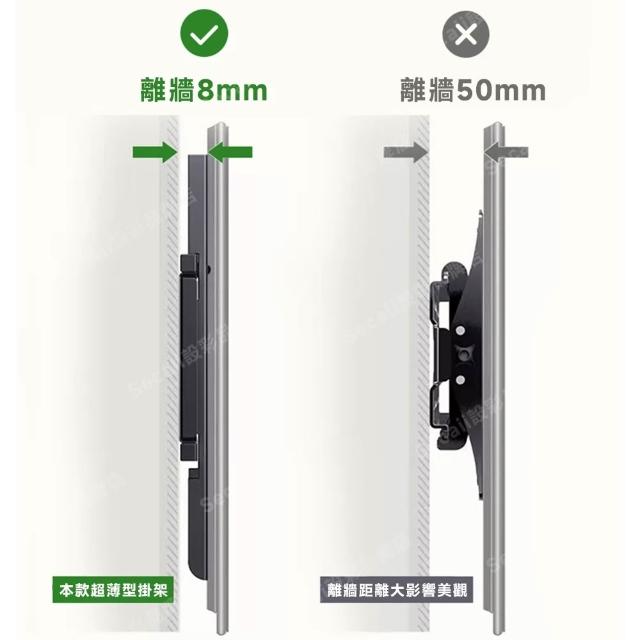 離牆8mm

離牆50mm

本款超薄型掛架

離牆距離大影響美觀