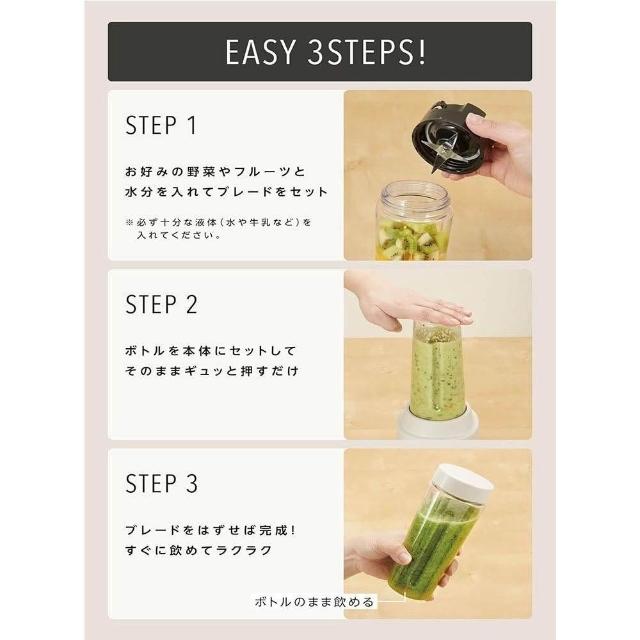 EASY 3STEPS!

STEP 1

お好みの野菜やフルーツと水分を入れてブレードをセット

※必ず十分な液体（水や牛乳など）を入れてください。

STEP 2

ボトルを本体にセットしてそのままギュッと押すだけ

STEP 3

ブレードをはずせば完成！すぐに飲めてラクラク

ボトルのまま飲める