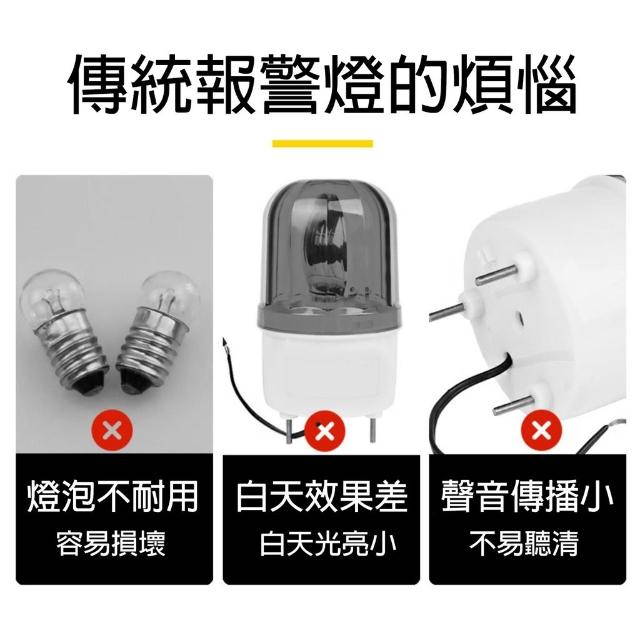 傳統報警燈的煩惱

燈泡不耐用
容易損壞

白天效果差
白天光亮小

聲音傳播小
不易聽清