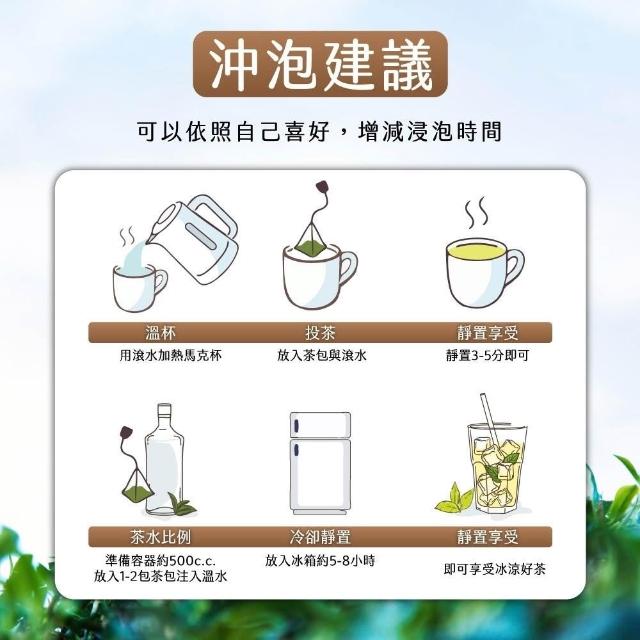 沖泡建議

可以依照自己喜好，增減浸泡時間

溫杯
用滾水加熱馬克杯

投茶
放入茶包與滾水

靜置享受
靜置3-5分即可

茶水比例
準備容器約500c.c.
放入1-2包茶包注入溫水

冷卻靜置
放入冰箱約5-8小時

靜置享受
即可享受冰涼好茶