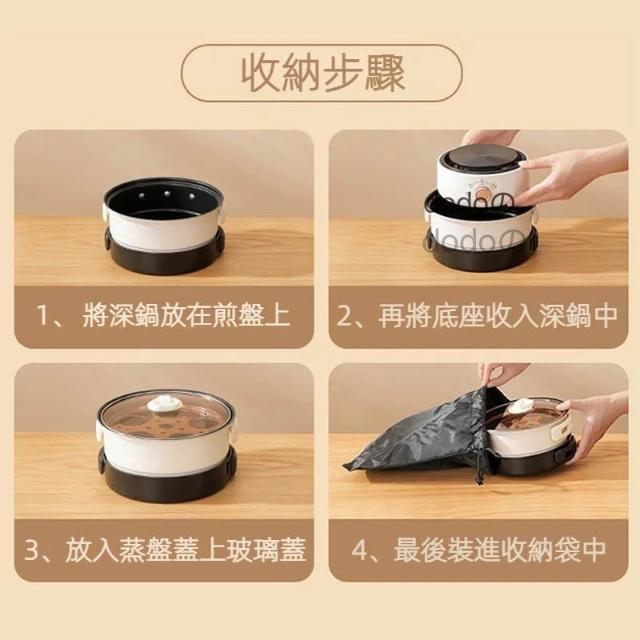 收納步驟

1、將深鍋放在煎盤上

2、再將底座收入深鍋中

3、放入蒸盤蓋上玻璃蓋

4、最後裝進收納袋中