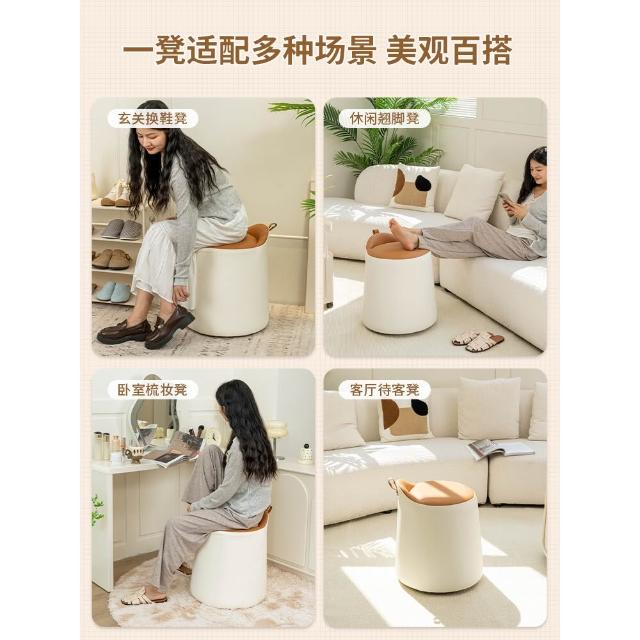 一凳适配多种场景 美观百搭

玄关换鞋凳

休闲翘脚凳

卧室梳妆凳

客厅待客凳