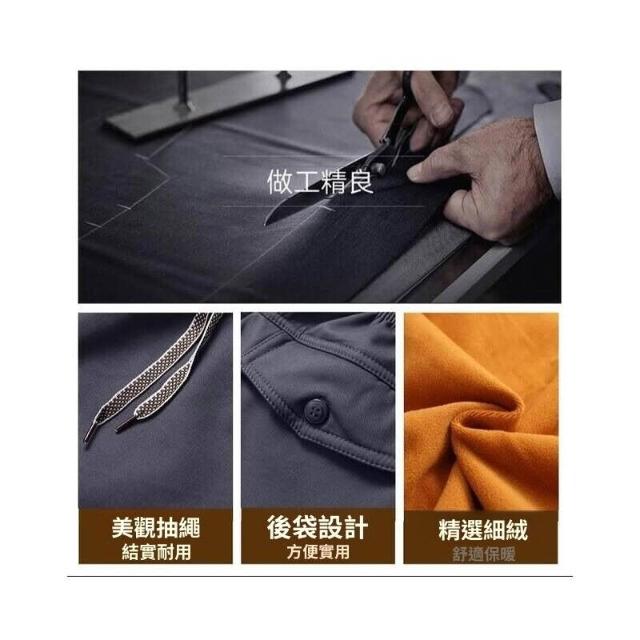 做工精良

美觀抽繩
結實耐用

後袋設計
方便實用

精選細絨
舒適保暖