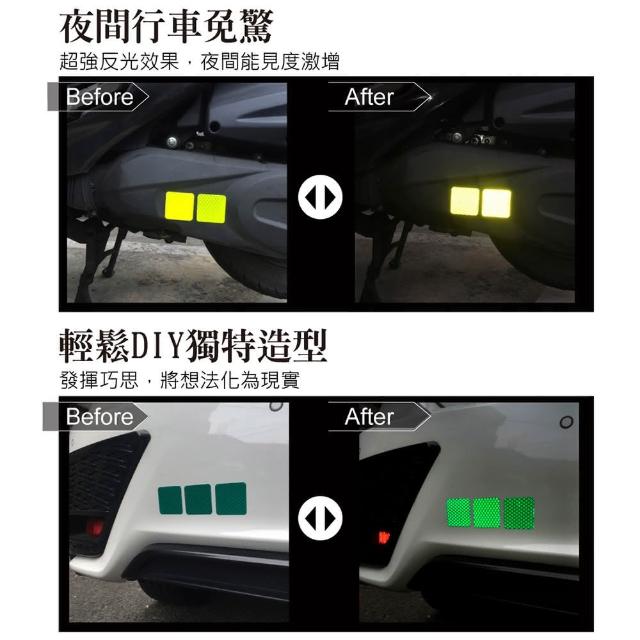 夜間行車免驚

超強反光效果，夜間能見度激增

Before

After

輕鬆DIY獨特造型

發揮巧思，將想法化為現實

Before

After