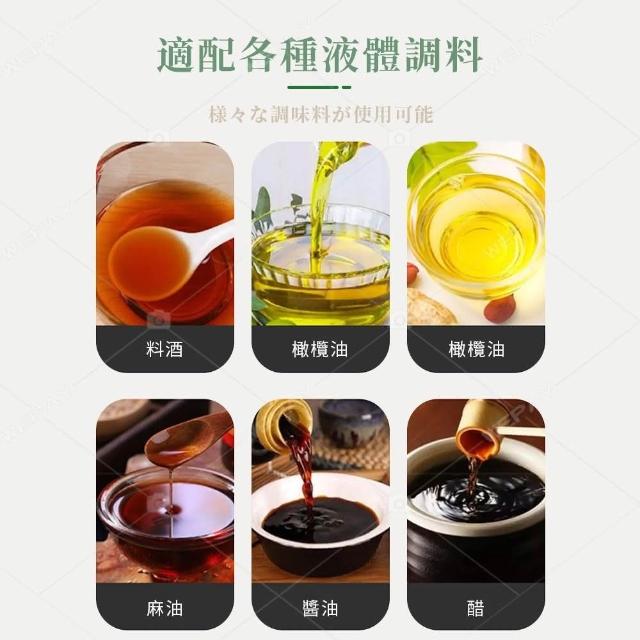 適配各種液體調料

様々な調味料が使用可能

料酒

橄欖油

橄欖油

麻油

醬油

醋