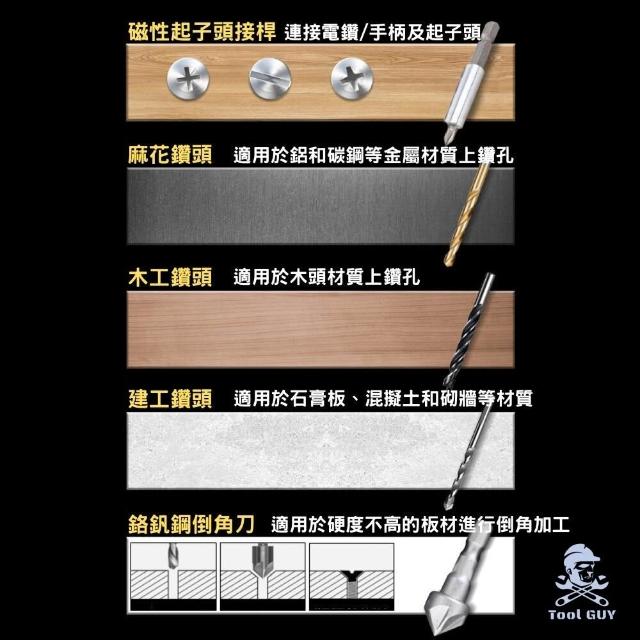 磁性起子頭接桿 連接電鑽/手柄及起子頭

麻花鑽頭 適用於鋁和碳鋼等金屬材質上鑽孔

木工鑽頭 適用於木頭材質上鑽孔

建工鑽頭 適用於石膏板、混凝土和砌牆等材質

鉻釩鋼倒角刀 適用於硬度不高的板材進行倒角加工

Tool GUY