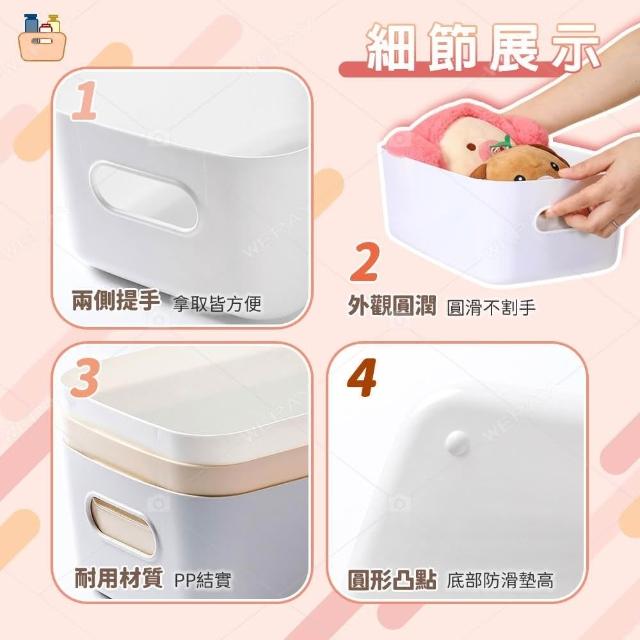 細節展示

1
兩側提手 拿取皆方便

2
外觀圓潤 圓滑不割手

3
耐用材質 PP結實

4
圓形凸點 底部防滑墊高