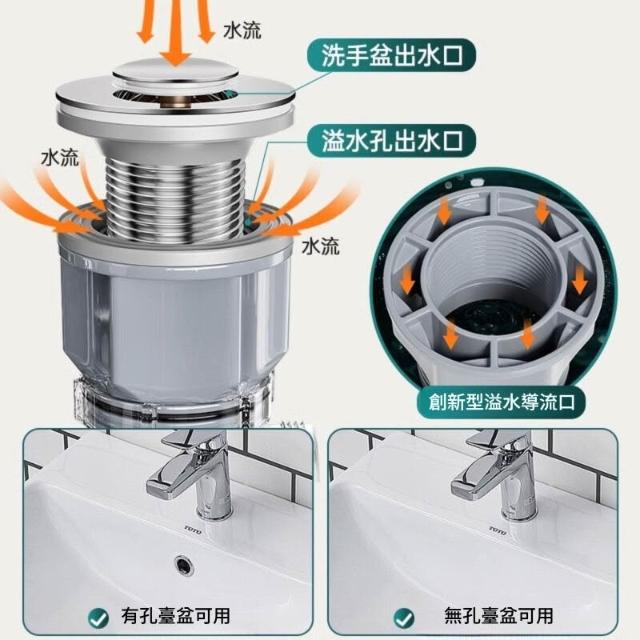 水流

洗手盆出水口

溢水孔出水口

水流

水流

創新型溢水導流口

TOTO

TOTO

有孔臺盆可用

無孔臺盆可用