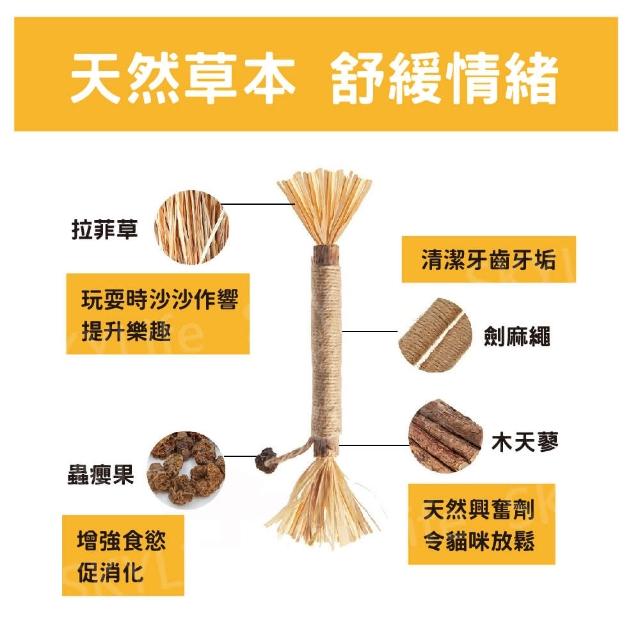 天然草本 舒緩情緒

拉菲草

玩耍時沙沙作響
提升樂趣

蟲癭果

增強食慾
促消化

清潔牙齒牙垢

劍麻繩

木天蓼

天然興奮劑
令貓咪放鬆