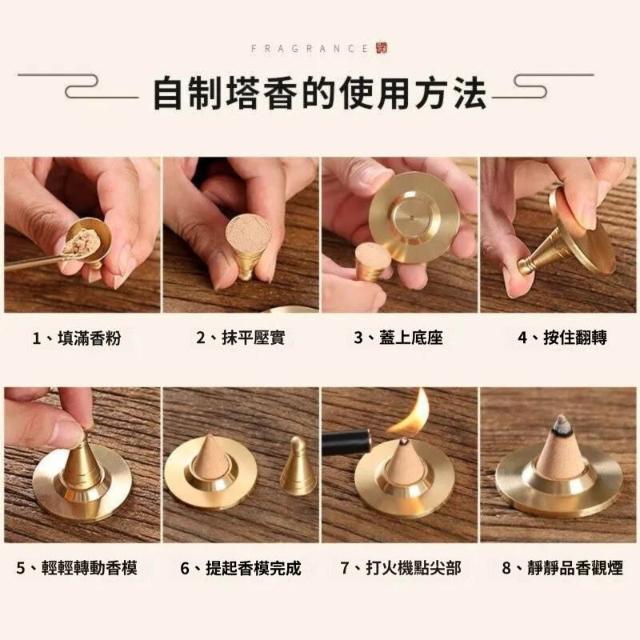 FRAGRANCE

自制塔香的使用方法

1、填滿香粉

2、抹平壓實

3、蓋上底座

4、按住翻轉

5、輕輕轉動香模

6、提起香模完成

7、打火機點尖部

8、靜靜品香觀煙