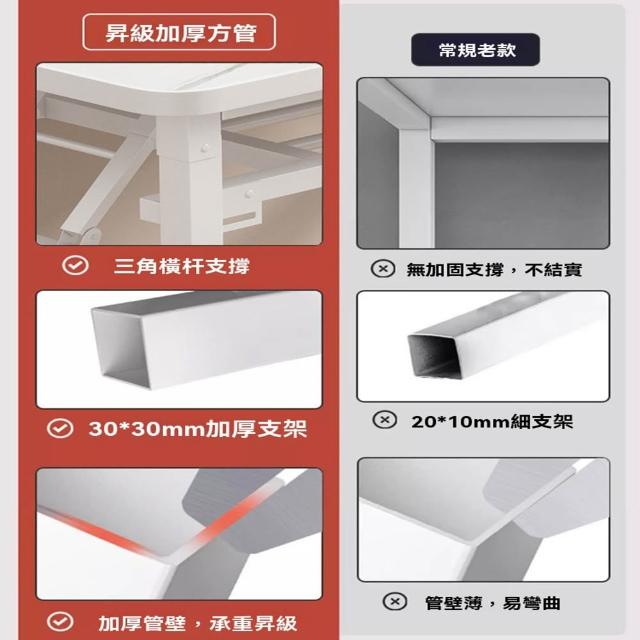 昇級加厚方管

三角橫杆支撐

30*30mm加厚支架

加厚管壁，承重昇級

常規老款

無加固支撐，不結實

20*10mm細支架

管壁薄，易彎曲