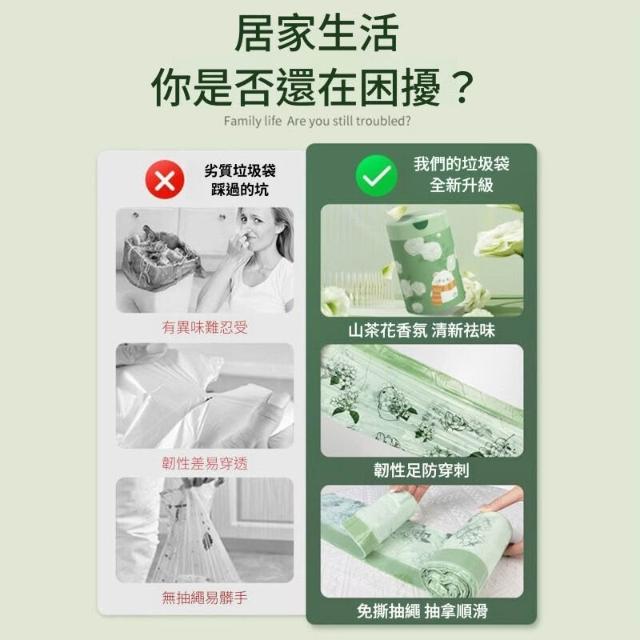 居家生活
你是否還在困擾？

Family life Are you still troubled?

劣質垃圾袋
踩過的坑

有異味難忍受

韌性差易穿透

無抽繩易髒手

我們的垃圾袋
全新升級

山茶花香氛 清新祛味

韌性足防穿刺

免撕抽繩 抽拿順滑