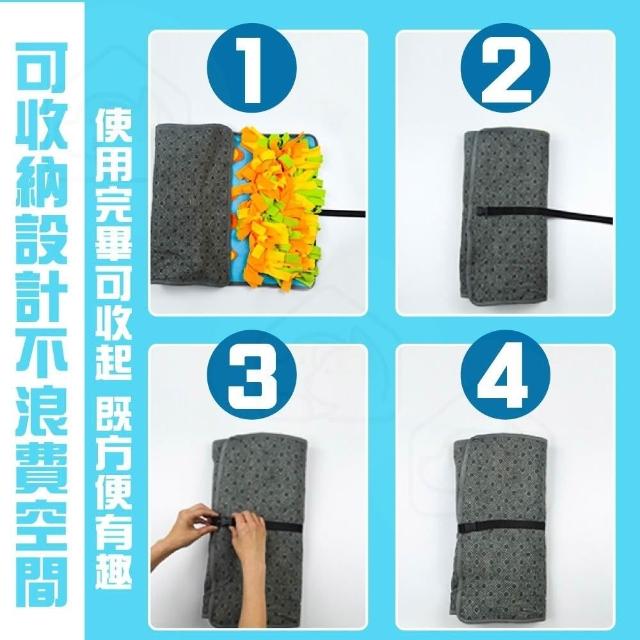 可收納設計不浪費空間

使用完畢可收起 既方便有趣

1

2

3

4