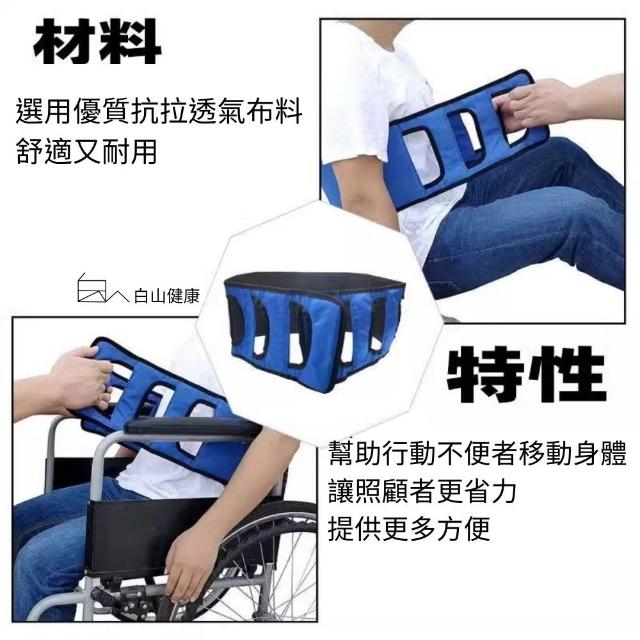 材料

選用優質抗拉透氣布料
舒適又耐用

白山健康

特性

幫助行動不便者移動身體
讓照顧者更省力
提供更多方便