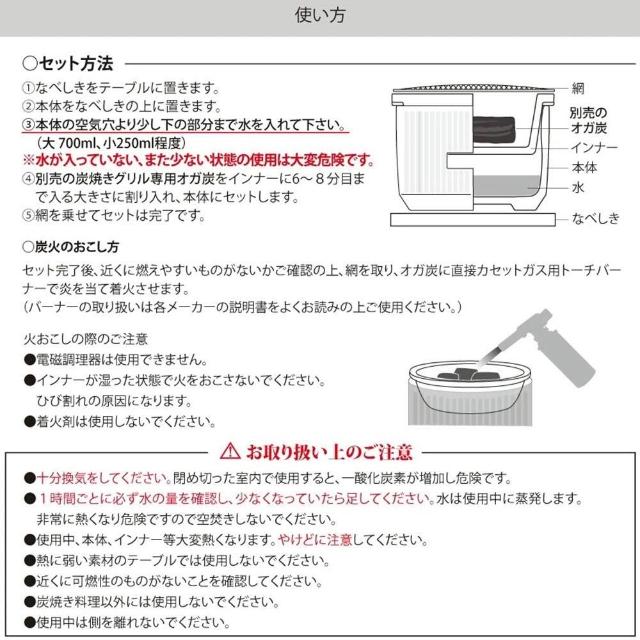 使い方

○セット方法

①なべしきをテーブルに置きます。
②本体をなべしきの上に置きます。
③本体の空気穴より少し下の部分まで水を入れて下さい。
（大 700ml、小250ml程度）
※水が入っていない、また少ない状態の使用は大変危険です。
④別売の炭焼きグリル専用オガ炭をインナーに6～８分目まで入る大きさに割り入れ、本体にセットします。
⑤網を乗せてセットは完了です。

網
別売のオガ炭
インナー
本体
水
なべしき

○炭火のおこし方

セット完了後、近くに燃えやすいものがないかご確認の上、網を取り、オガ炭に直接カセットガス用トーチバーナーで炎を当て着火させます。
（バーナーの取り扱いは各メーカーの説明書をよくお読みの上ご使用ください。）

火おこしの際のご注意
●電磁調理器は使用できません。
●インナーが湿った状態で火をおこさないでください。
ひび割れの原因になります。
●着火剤は使用しないでください。

⚠ お取り扱い上のご注意

●十分換気をしてください。閉め切った室内で使用すると、一酸化炭素が増加し危険です。
●１時間ごとに必ず水の量を確認し、少なくなっていたら足してください。水は使用中に蒸発します。
非常に熱くなり危険ですので空焚きしないでください。
●使用中、本体、インナー等大変熱くなります。やけどに注意してください。
●熱に弱い素材のテーブルでは使用しないでください。
●近くに可燃性のものがないことを確認してください。
●炭焼き料理以外には使用しないでください。
●使用中は側を離れないでください。