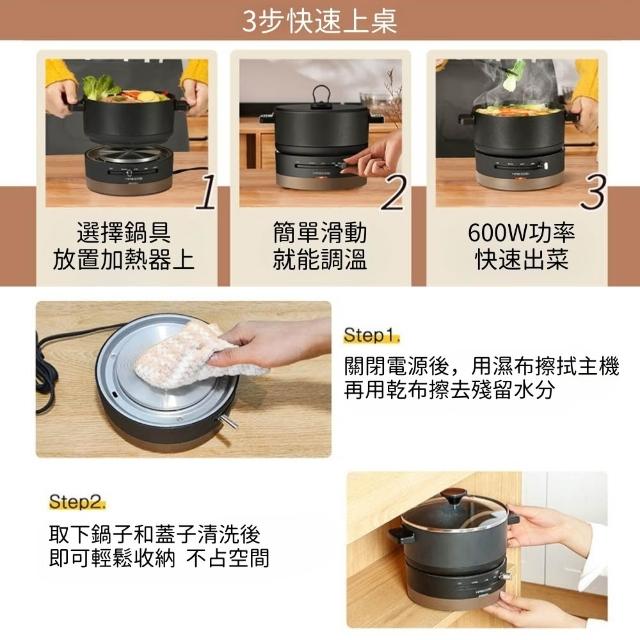 3步快速上桌

1
選擇鍋具
放置加熱器上

2
簡單滑動
就能調溫

3
600W功率
快速出菜

Step1.
關閉電源後，用濕布擦拭主機
再用乾布擦去殘留水分

Step2.
取下鍋子和蓋子清洗後
即可輕鬆收納 不占空間