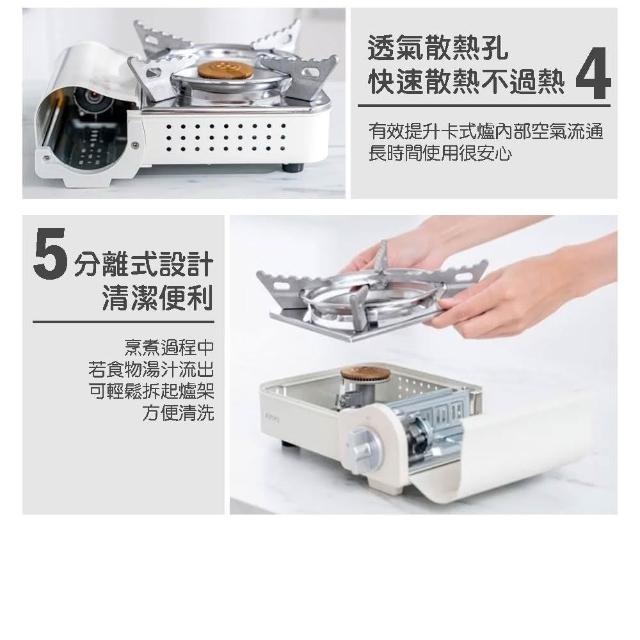 透氣散熱孔
快速散熱不過熱 4

有效提升卡式爐內部空氣流通
長時間使用很安心

5 分離式設計
清潔便利

烹煮過程中
若食物湯汁流出
可輕鬆拆起爐架
方便清洗