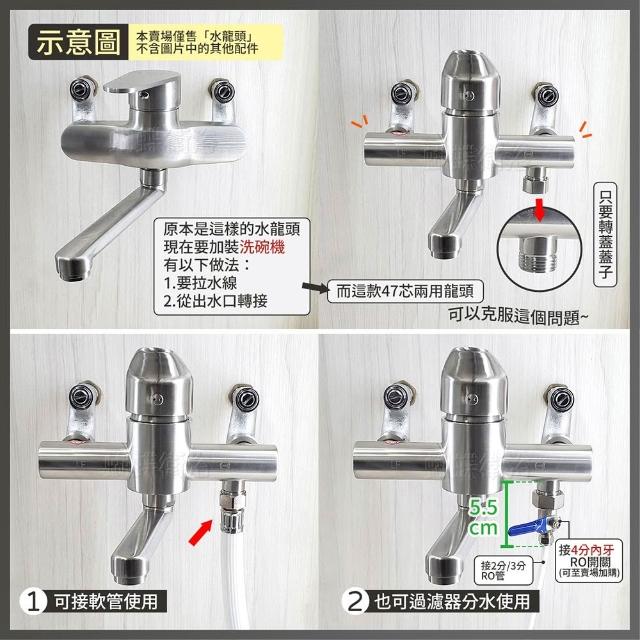 示意圖

本賣場僅售「水龍頭」
不含圖片中的其他配件

原本是這樣的水龍頭
現在要加裝洗碗機
有以下做法：
1.要拉水線
2.從出水口轉接

而這款47芯兩用龍頭

可以克服這個問題~

只要轉蓋蓋子

1 可接軟管使用

5.5 cm

接2分/3分 RO管

接4分內牙 RO開關 (可至賣場加購)

2 也可過濾器分水使用