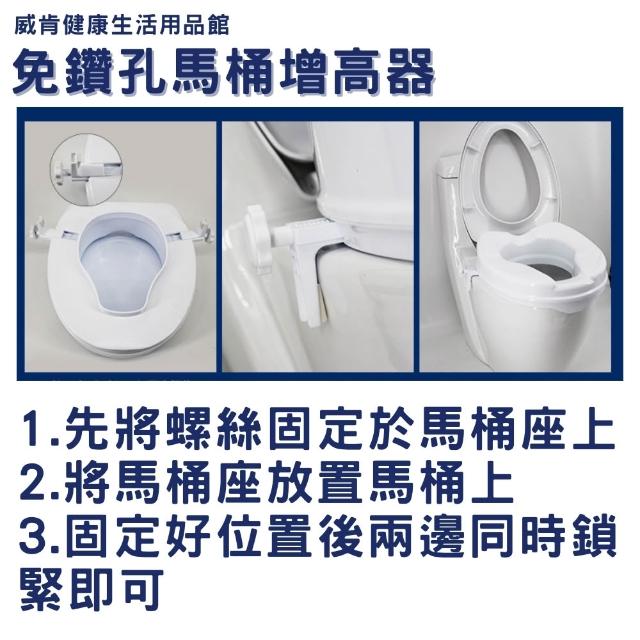 威肯健康生活用品館

免鑽孔馬桶增高器

1.先將螺絲固定於馬桶座上
2.將馬桶座放置馬桶上
3.固定好位置後兩邊同時鎖緊即可