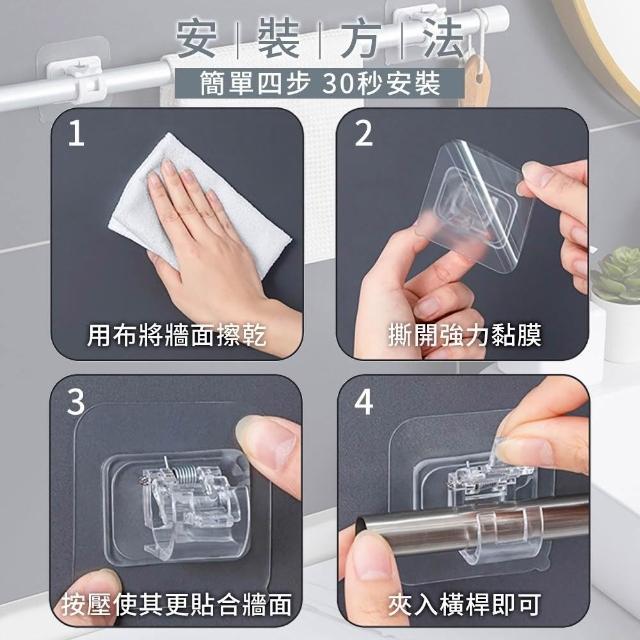 安 | 裝 | 方 | 法

簡單四步 30秒安裝

1
用布將牆面擦乾

2
撕開強力黏膜

3
按壓使其更貼合牆面

4
夾入橫桿即可