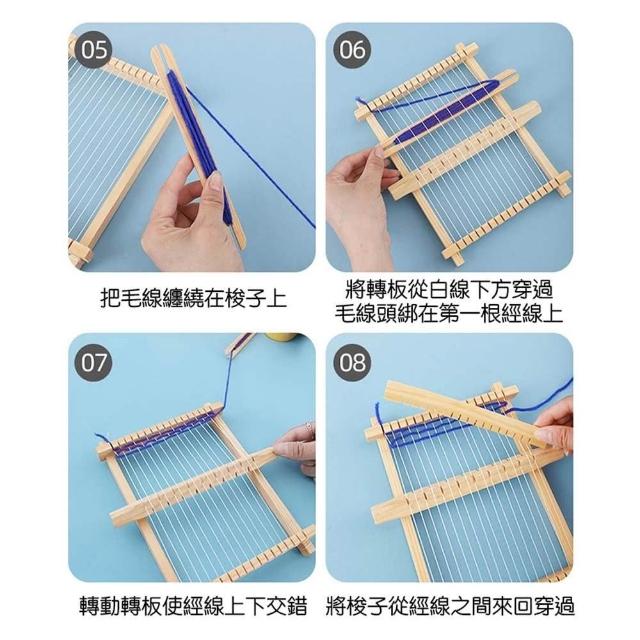 05

把毛線纏繞在梭子上

06

將轉板從白線下方穿過
毛線頭綁在第一根經線上

07

轉動轉板使經線上下交錯

08

將梭子從經線之間來回穿過