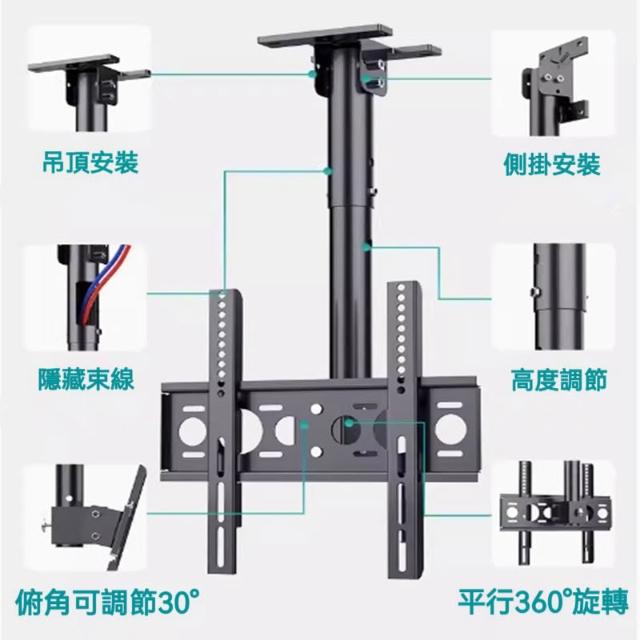 吊頂安裝

側掛安裝

隱藏束線

高度調節

俯角可調節30°

平行360°旋轉